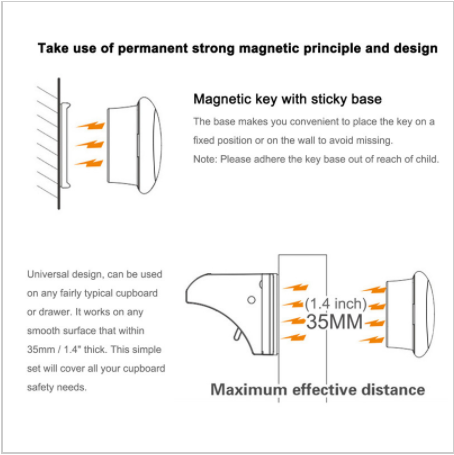 Take use of permanent strong magnetic principle and design

Magnetic key with sticky base

The base makes you convenient to place the key on a fixed position or on the wall to avoid missing.
Note: Please adhere the key base out of reach of child.

Universal design, can be used on any fairly typical cupboard or drawer. It works on any smooth surface that within 35mm / 1.4" thick. This simple set will cover all your cupboard safety needs.

(1.4 inch)
35MM

Maximum effective distance