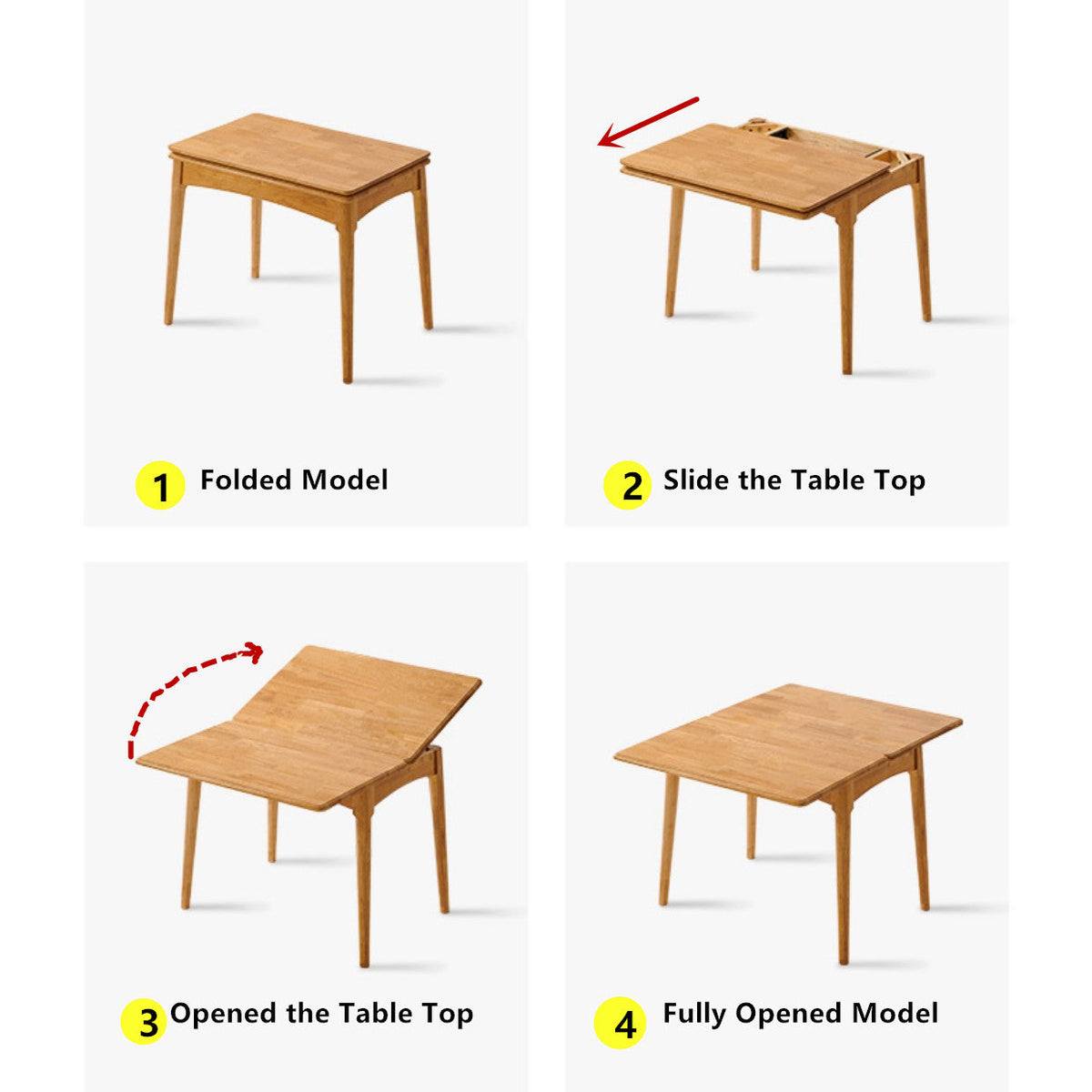 1 Folded Model

2 Slide the Table Top

3 Opened the Table Top

4 Fully Opened Model