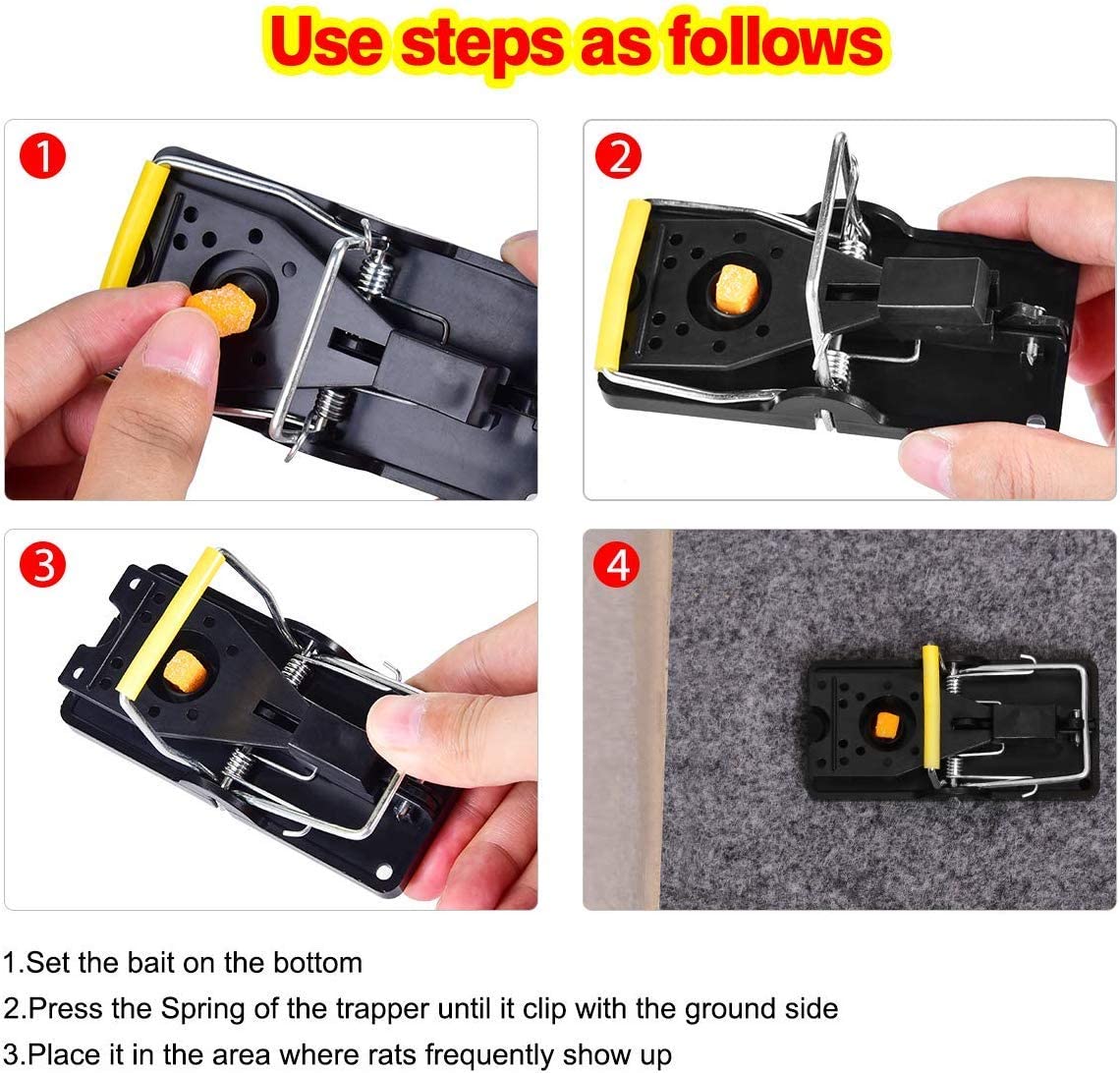 Use steps as follows

1

2

3

4

1.Set the bait on the bottom

2.Press the Spring of the trapper until it clip with the ground side

3.Place it in the area where rats frequently show up