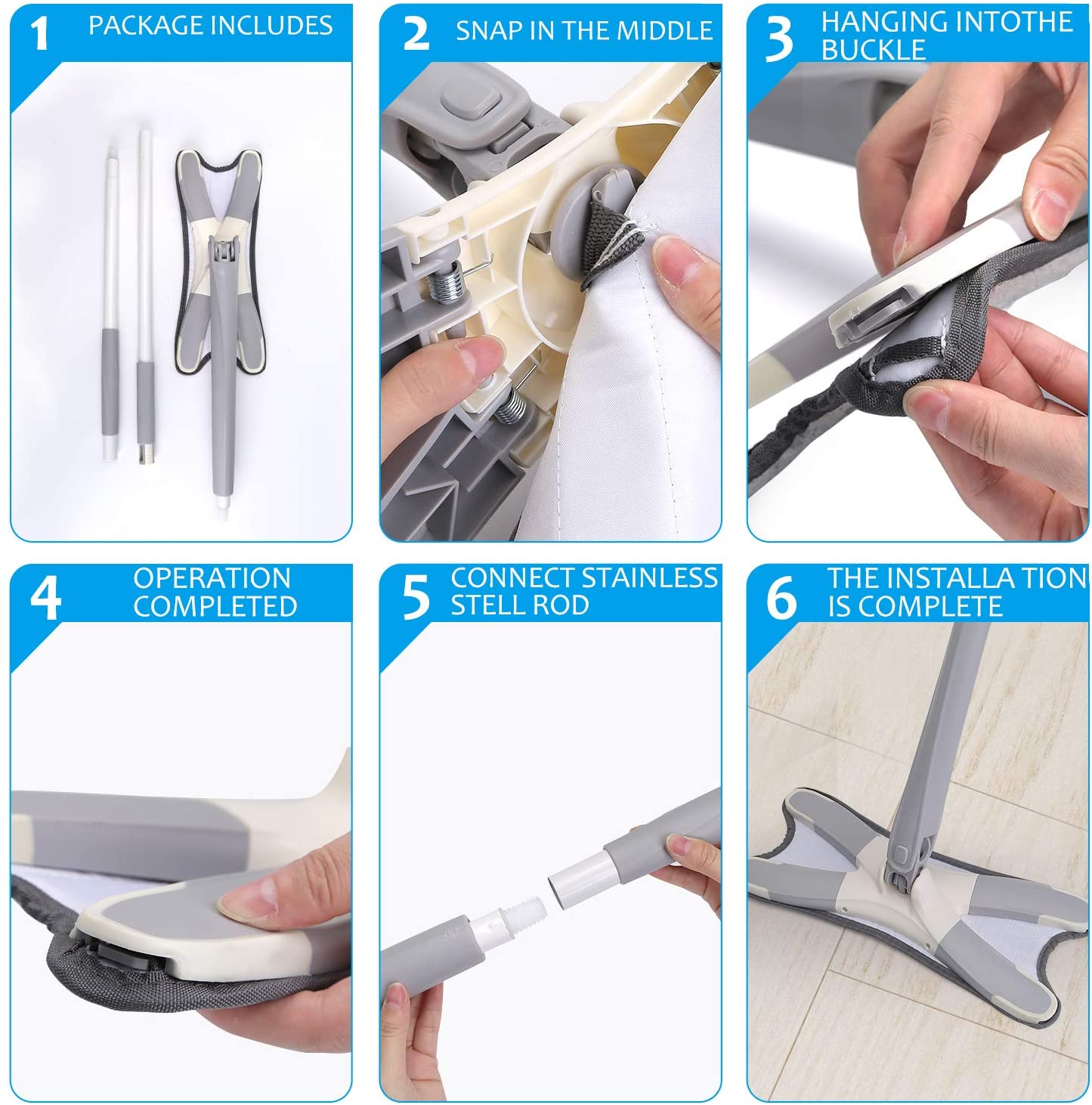 1 PACKAGE INCLUDES

2 SNAP IN THE MIDDLE

3 HANGING INTOTHE BUCKLE

4 OPERATION COMPLETED

5 CONNECT STAINLESS STELL ROD

6 THE INSTALLA TION IS COMPLETE