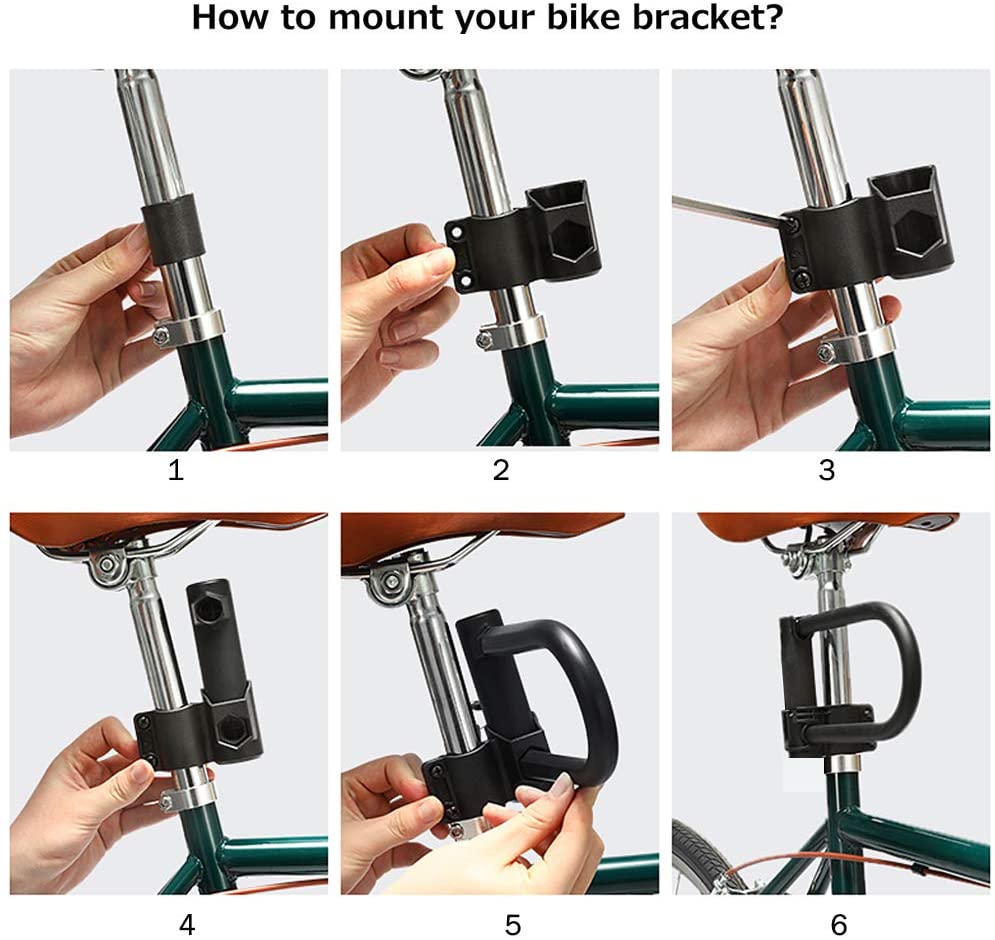 How to mount your bike bracket?

1

2

3

4

5

6