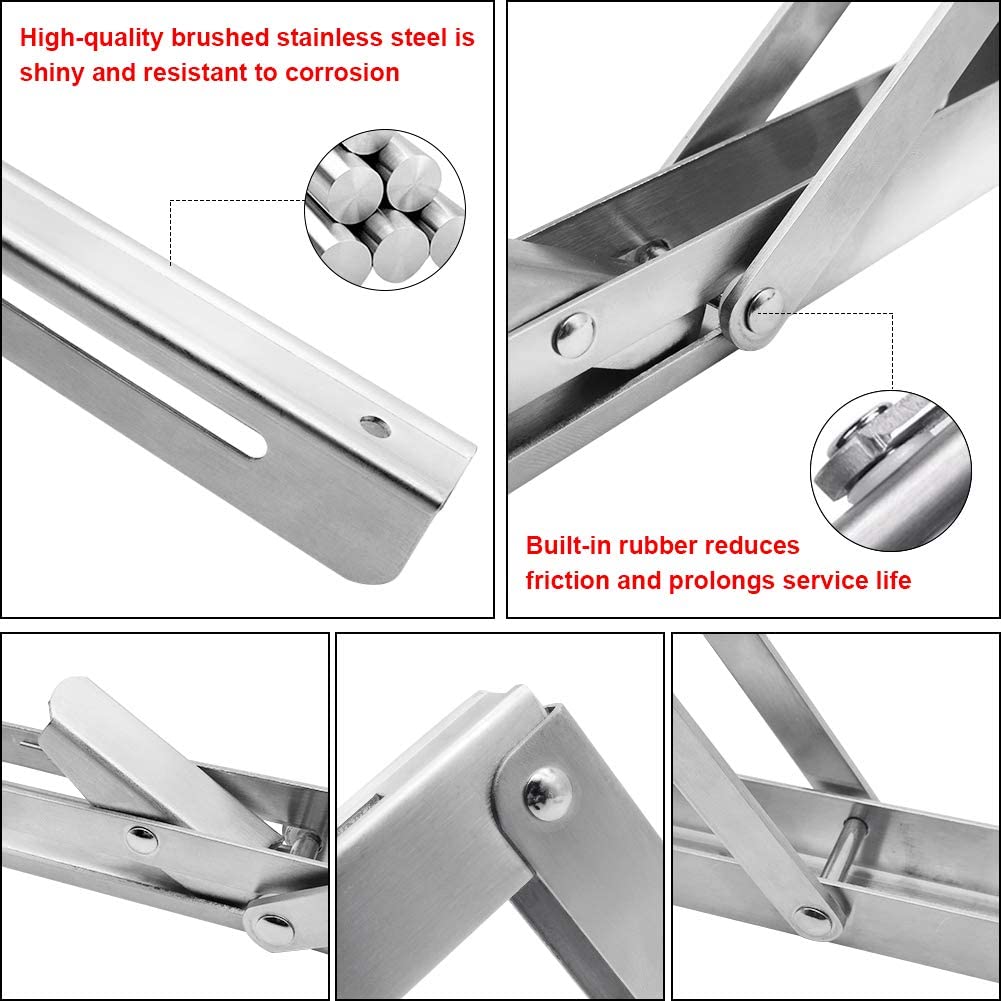 High-quality brushed stainless steel is shiny and resistant to corrosion

Built-in rubber reduces friction and prolongs service life