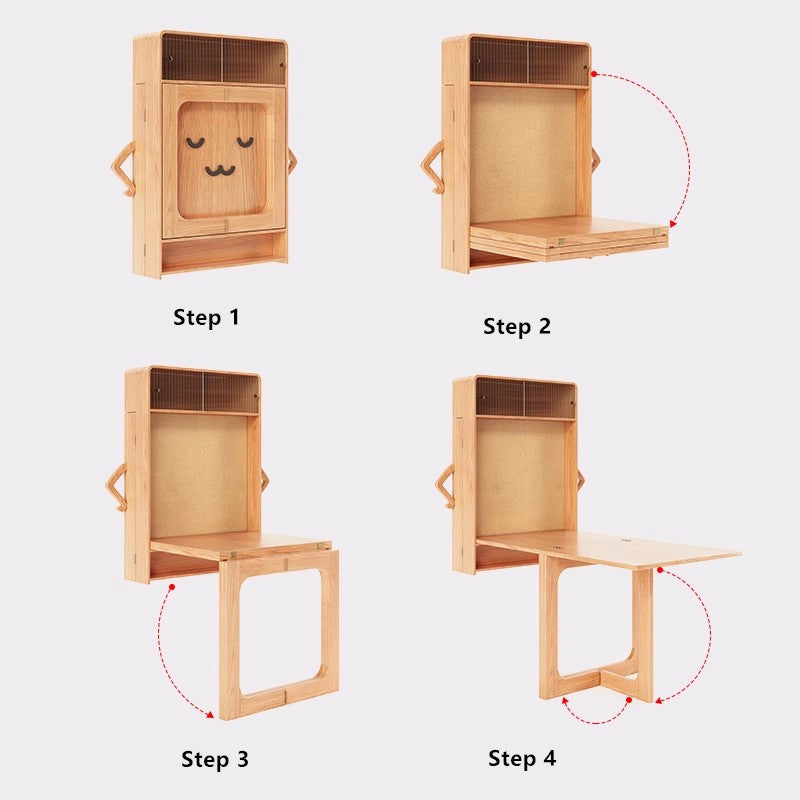 Step 1

Step 2

Step 3

Step 4